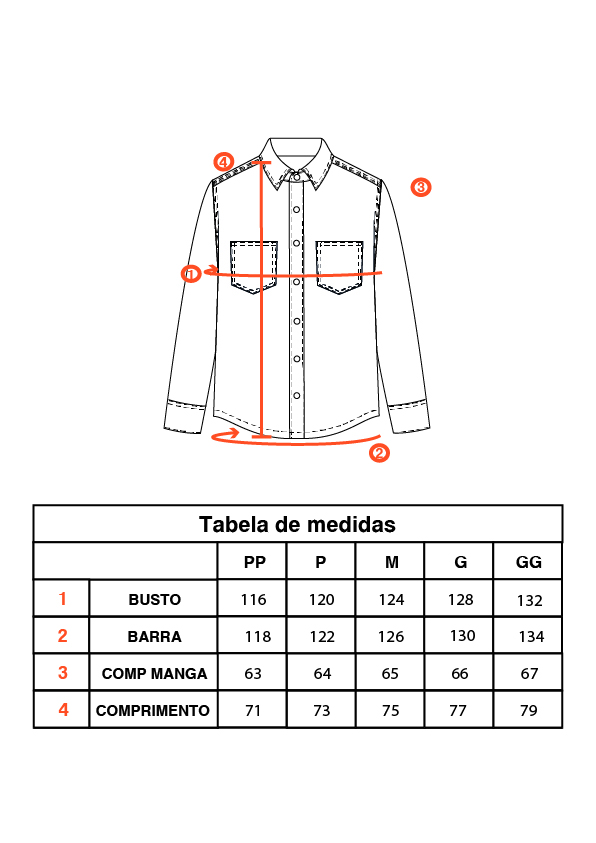 4
3
1
2

Tabela de medidas

| | | PP | P | M | G | GG |
|---|---|---|---|---|---|---|
| 1 | BUSTO | 116 | 120 | 124 | 128 | 132 |
| 2 | BARRA | 118 | 122 | 126 | 130 | 134 |
| 3 | COMP MANGA | 63 | 64 | 65 | 66 | 67 |
| 4 | COMPRIMENTO | 71 | 73 | 75 | 77 | 79 |